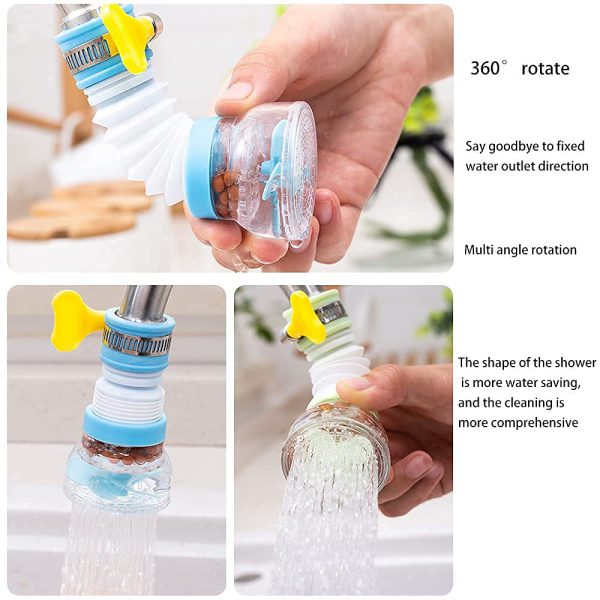 360° rotate

Say goodbye to fixed water outlet direction

Multi angle rotation

The shape of the shower is more water saving, and the cleaning is more comprehensive